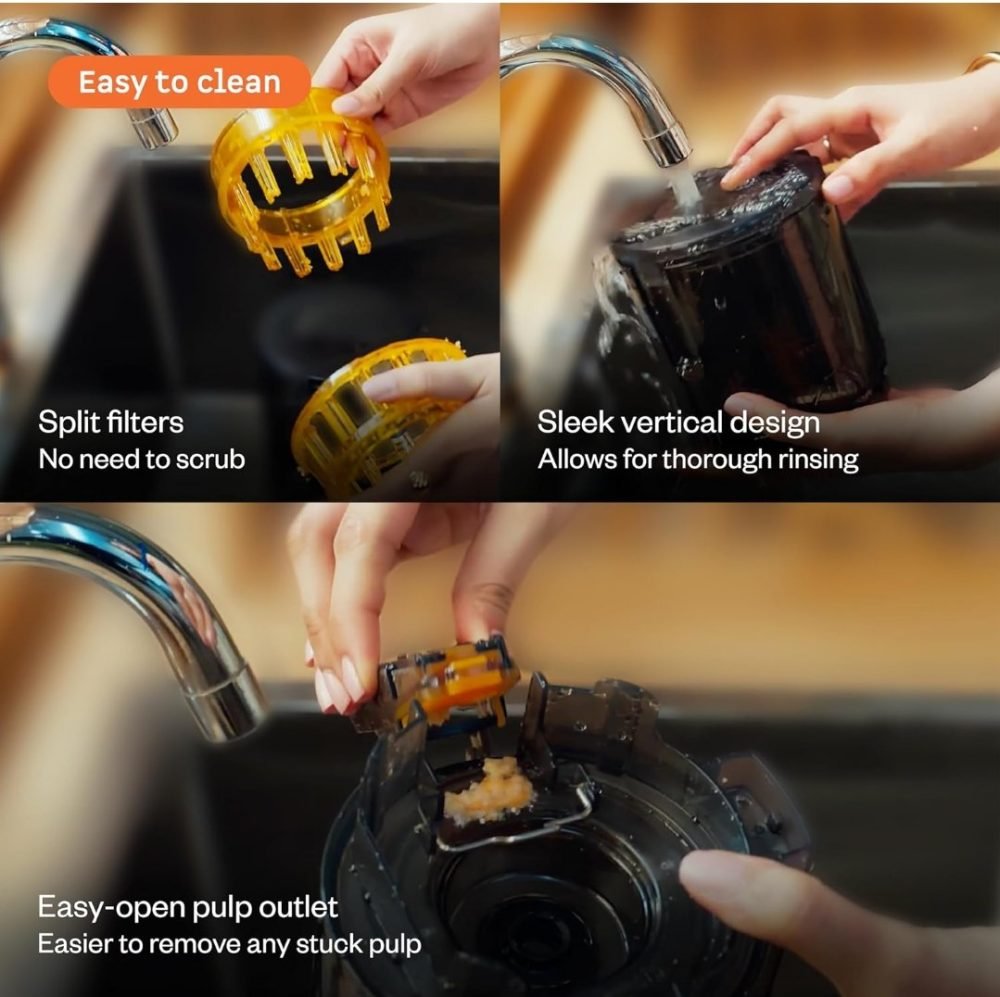 Easy to clean

Split filters
No need to scrub

Sleek vertical design
Allows for thorough rinsing

Easy-open pulp outlet
Easier to remove any stuck pulp