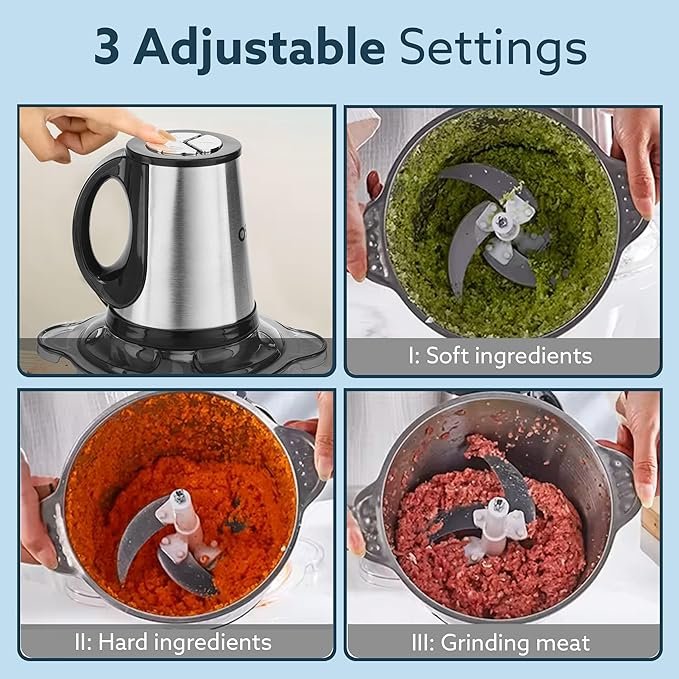 3 Adjustable Settings

I: Soft ingredients

II: Hard ingredients

III: Grinding meat