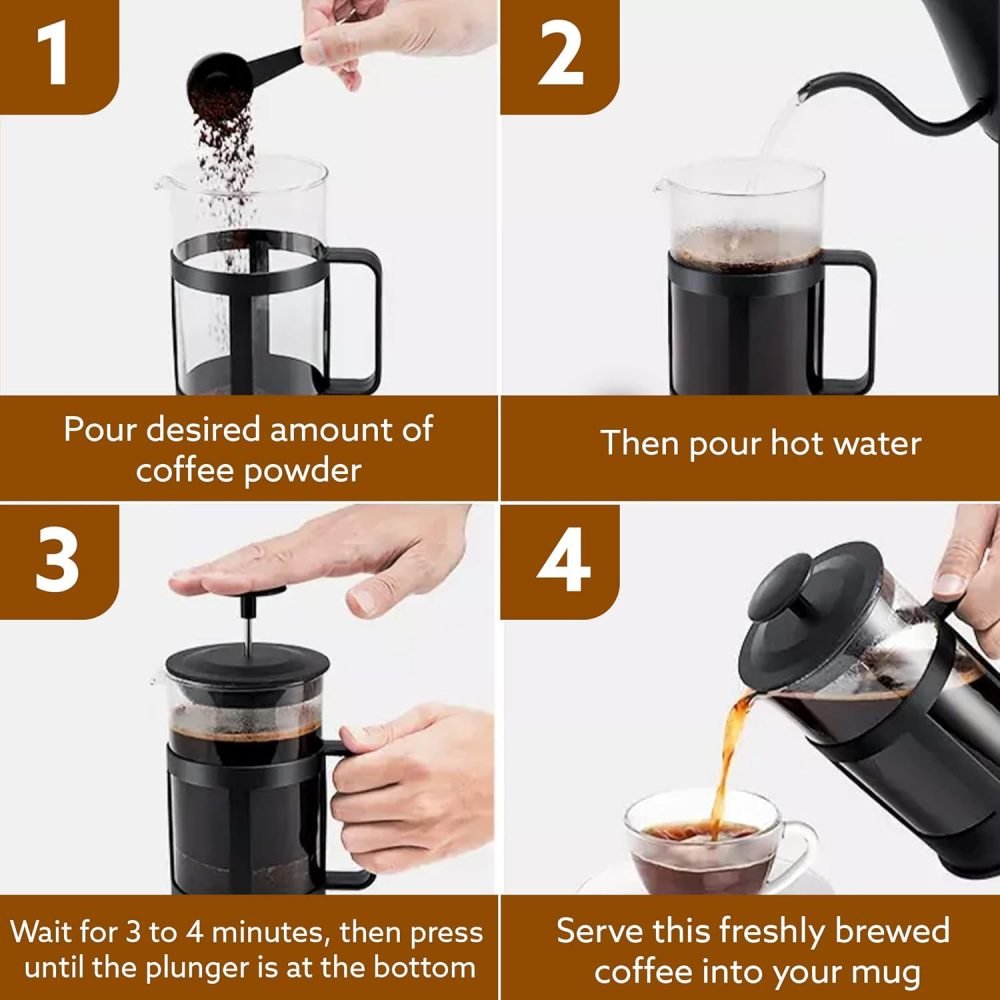 1

Pour desired amount of coffee powder

2

Then pour hot water

3

Wait for 3 to 4 minutes, then press until the plunger is at the bottom

4

Serve this freshly brewed coffee into your mug