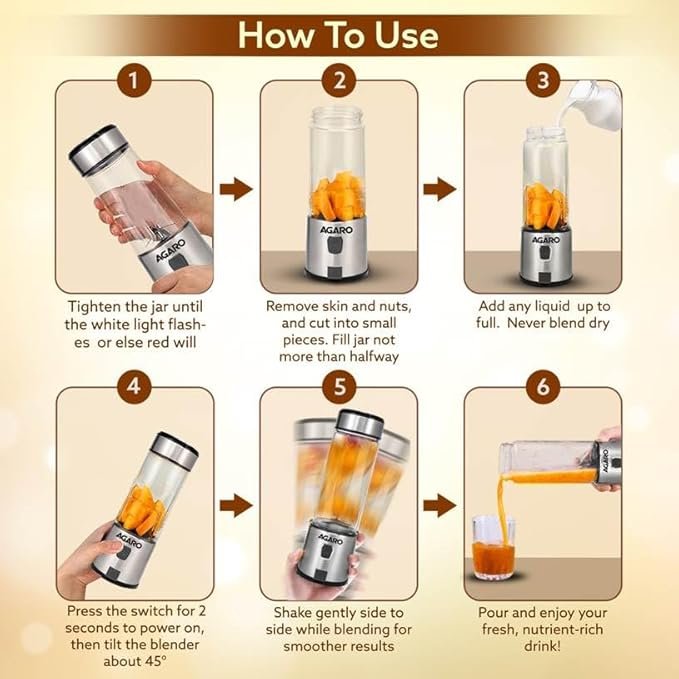 How To Use

1

AGARO

Tighten the jar until the white light flashes or else red will

2

AGARO

Remove skin and nuts, and cut into small pieces. Fill jar not more than halfway

3

AGARO

Add any liquid up to full. Never blend dry

4

AGARO

Press the switch for 2 seconds to power on, then tilt the blender about 45°

5

AGARO

Shake gently side to side while blending for smoother results

6

AGARO

Pour and enjoy your fresh, nutrient-rich drink!