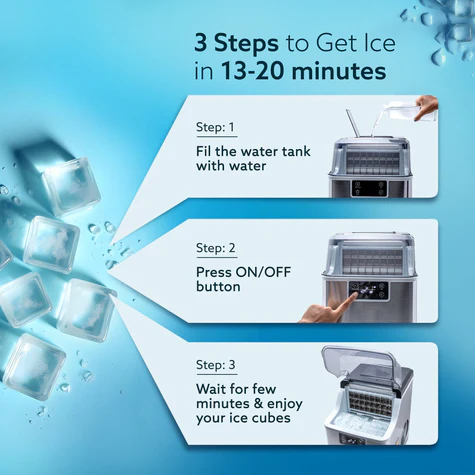 3 Steps to Get Ice in 13-20 minutes

Step: 1

Fil the water tank with water

Step: 2

Press ON/OFF button

Step: 3

Wait for few minutes & enjoy your ice cubes