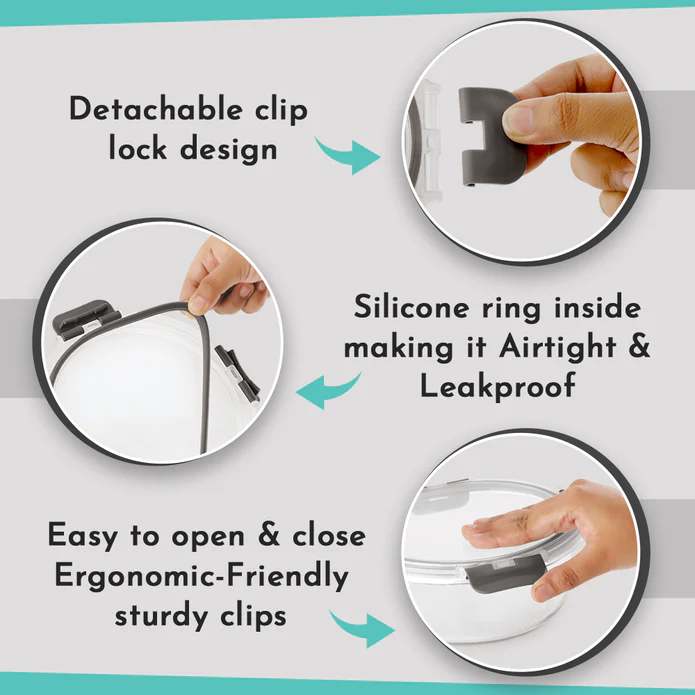 Detachable clip lock design

Silicone ring inside making it Airtight & Leakproof

Easy to open & close Ergonomic-Friendly sturdy clips