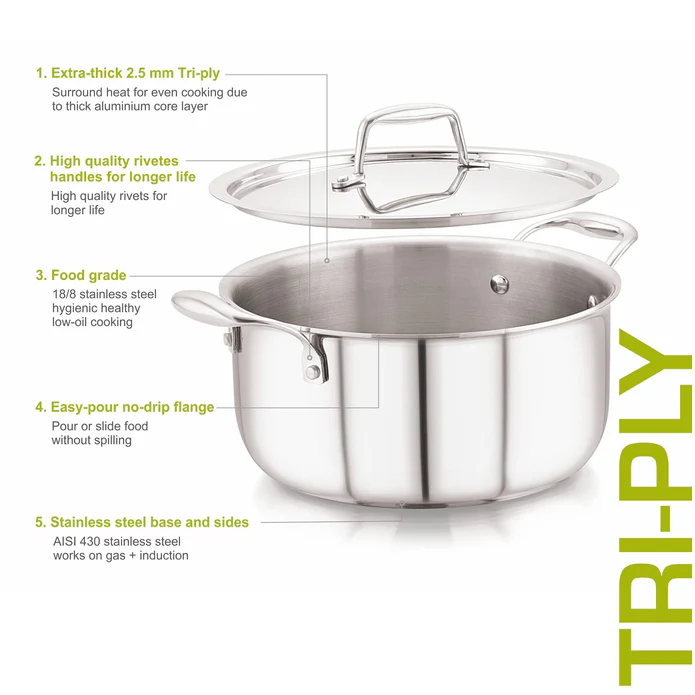 1. Extra-thick 2.5 mm Tri-ply
Surround heat for even cooking due to thick aluminium core layer

2. High quality rivetes handles for longer life
High quality rivets for longer life

3. Food grade
18/8 stainless steel hygienic healthy low-oil cooking

4. Easy-pour no-drip flange
Pour or slide food without spilling

5. Stainless steel base and sides
AISI 430 stainless steel works on gas + induction

TRI-PLY