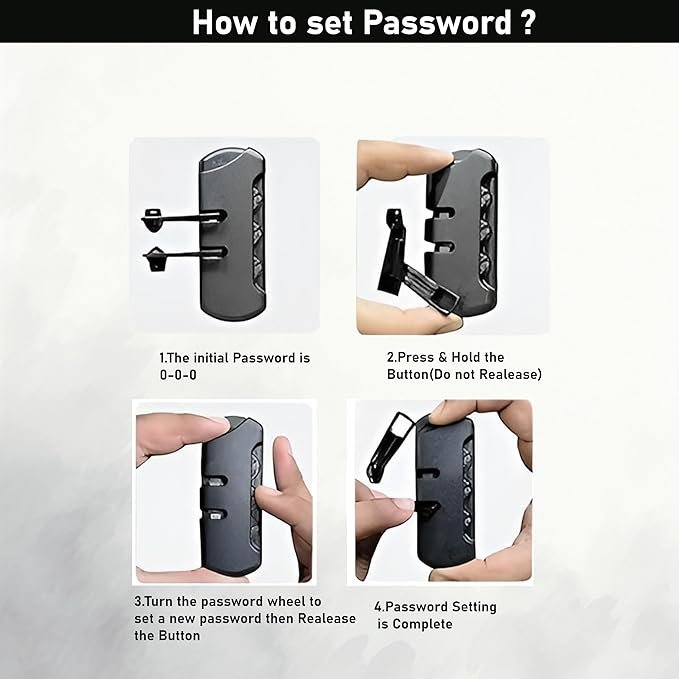 How to set Password ?

1.The initial Password is 0-0-0

2.Press & Hold the Button(Do not Realease)

3.Turn the password wheel to set a new password then Realease the Button

4.Password Setting is Complete