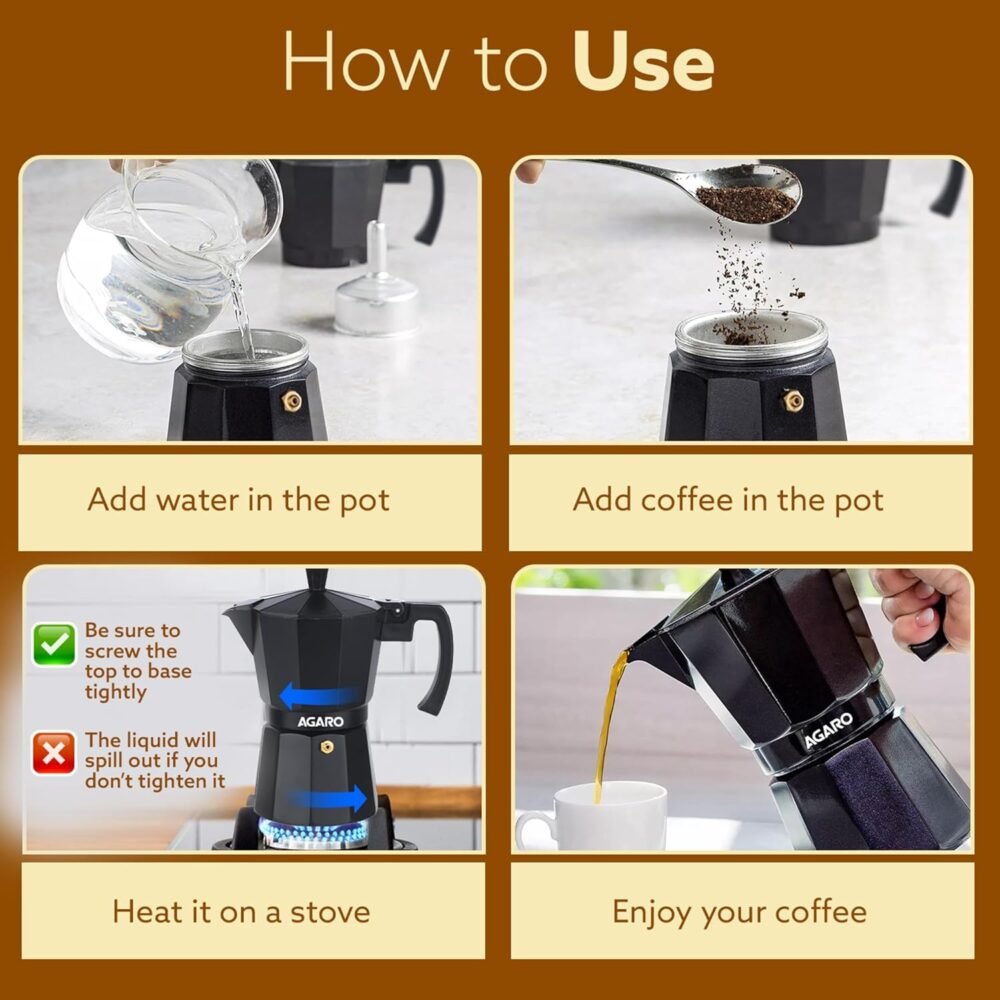 How to Use

Add water in the pot

Add coffee in the pot

Be sure to screw the top to base tightly

The liquid will spill out if you don't tighten it

AGARO

Heat it on a stove

AGARO

Enjoy your coffee