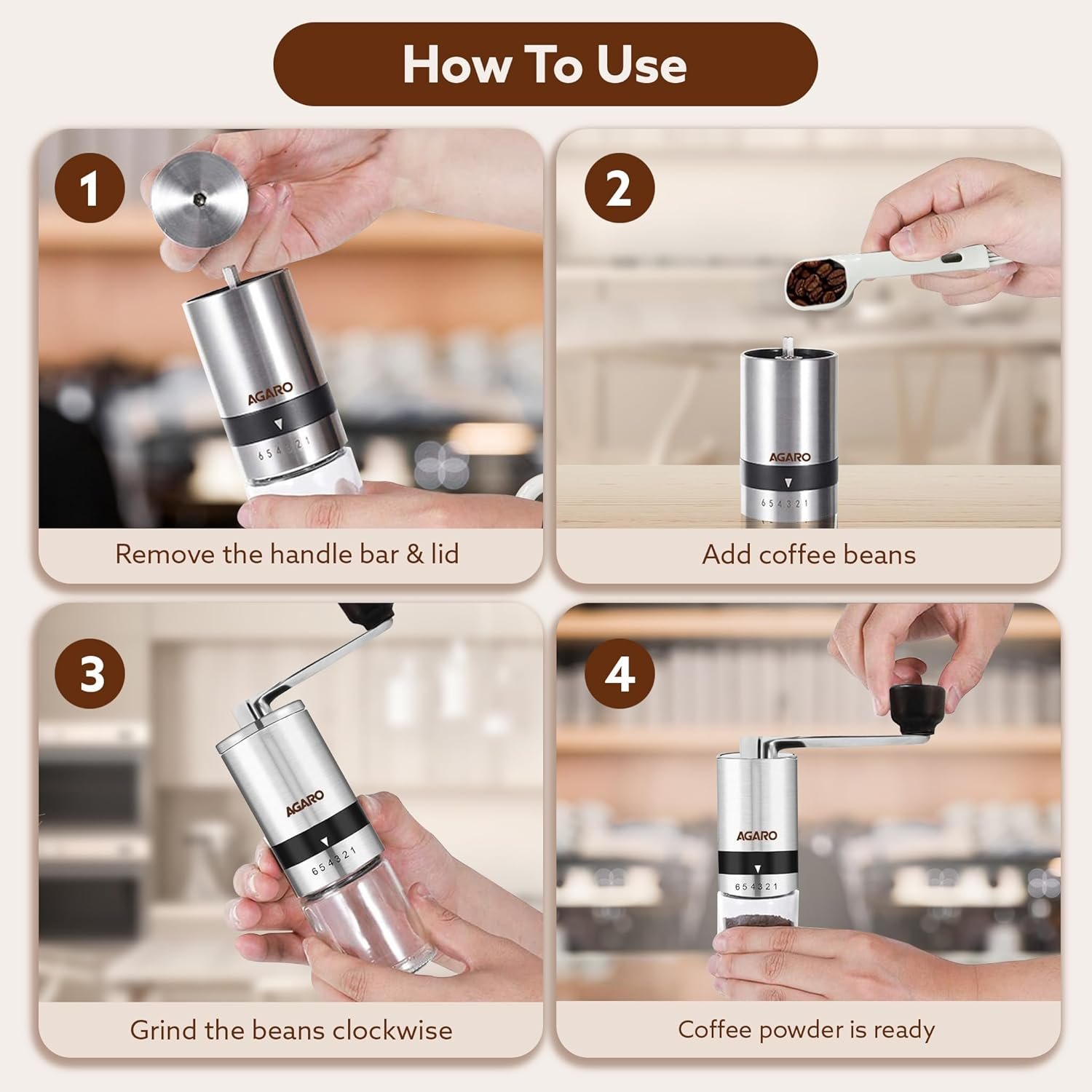 How To Use

1

AGARO

6 5 4 3 2 1

Remove the handle bar & lid

2

AGARO

6 5 4 3 2 1

Add coffee beans

3

AGARO

6 5 4 3 2 1

Grind the beans clockwise

4

AGARO

6 5 4 3 2 1

Coffee powder is ready