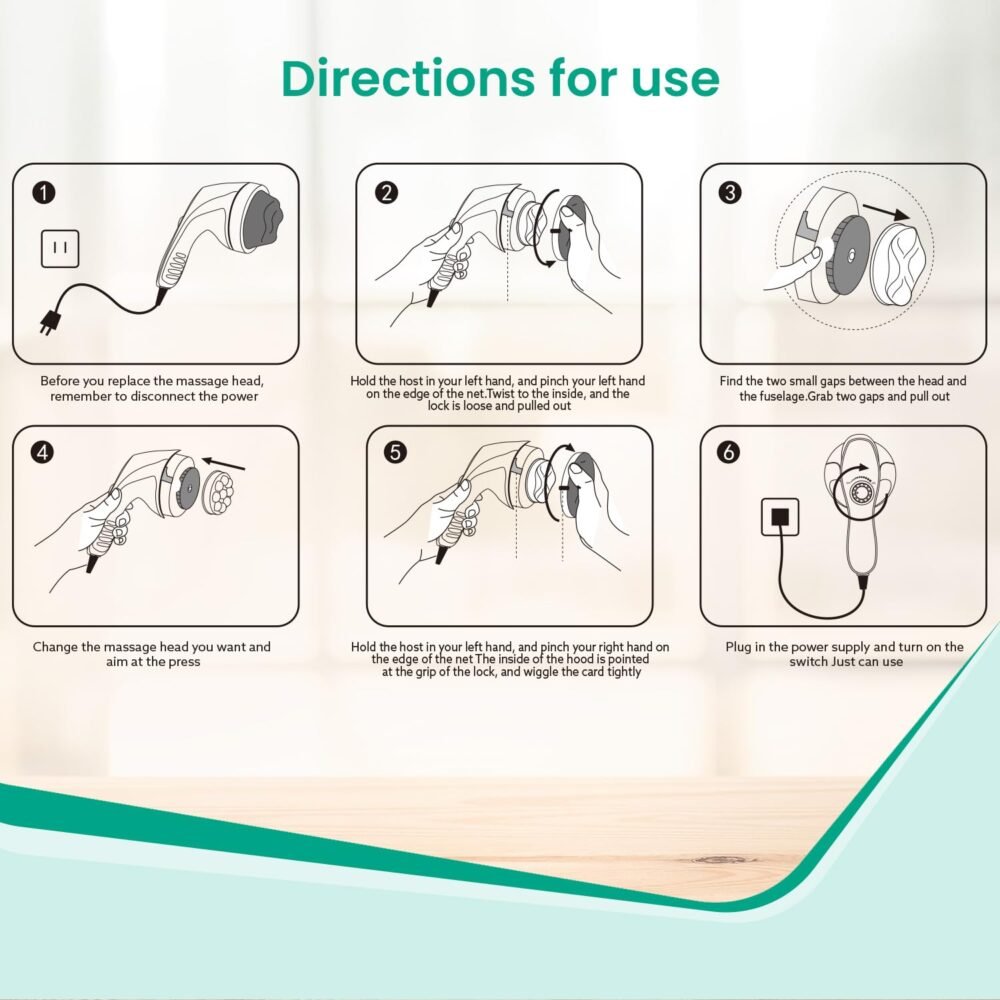 Directions for use

1

Before you replace the massage head, remember to disconnect the power

2

Hold the host in your left hand, and pinch your left hand on the edge of the net.Twist to the inside, and the lock is loose and pulled out

3

Find the two small gaps between the head and the fuselage.Grab two gaps and pull out

4

Change the massage head you want and aim at the press

5

Hold the host in your left hand, and pinch your right hand on the edge of the net The inside of the hood is pointed at the grip of the lock, and wiggle the card tightly

6

Plug in the power supply and turn on the switch Just can use