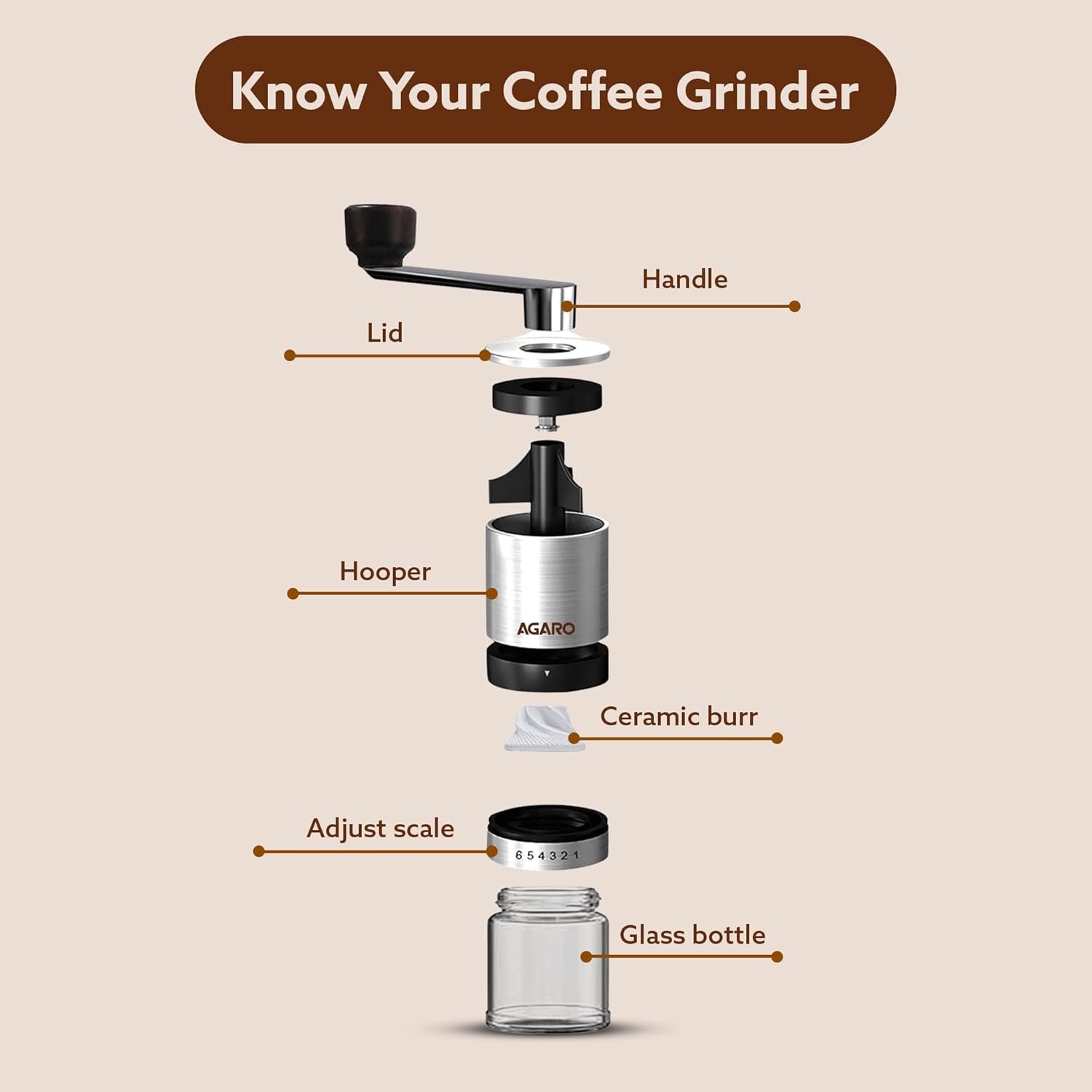 Know Your Coffee Grinder

Handle

Lid

Hooper

AGARO

Ceramic burr

Adjust scale

6 5 4 3 2 1

Glass bottle