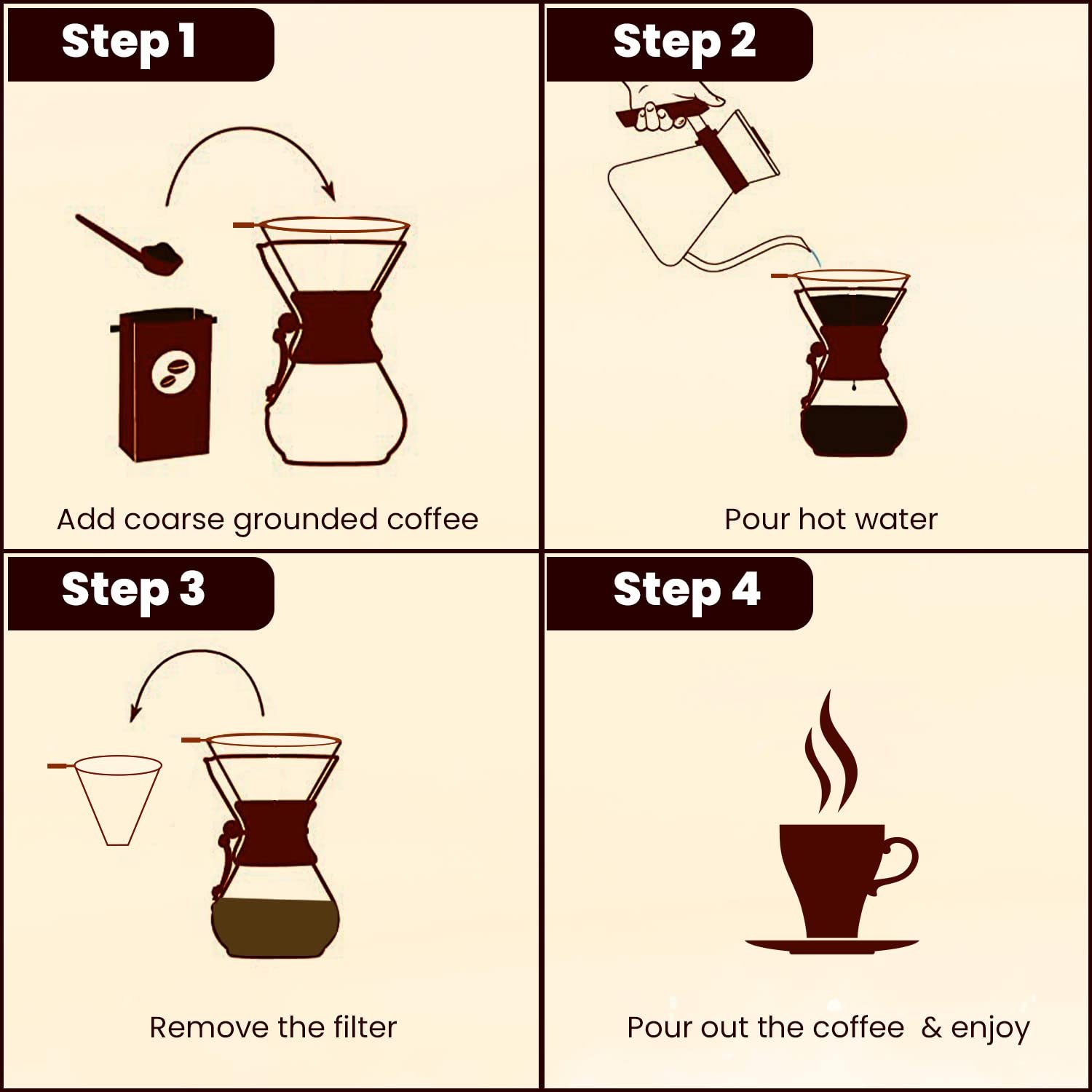 Step 1

Add coarse grounded coffee

Step 2

Pour hot water

Step 3

Remove the filter

Step 4

Pour out the coffee & enjoy