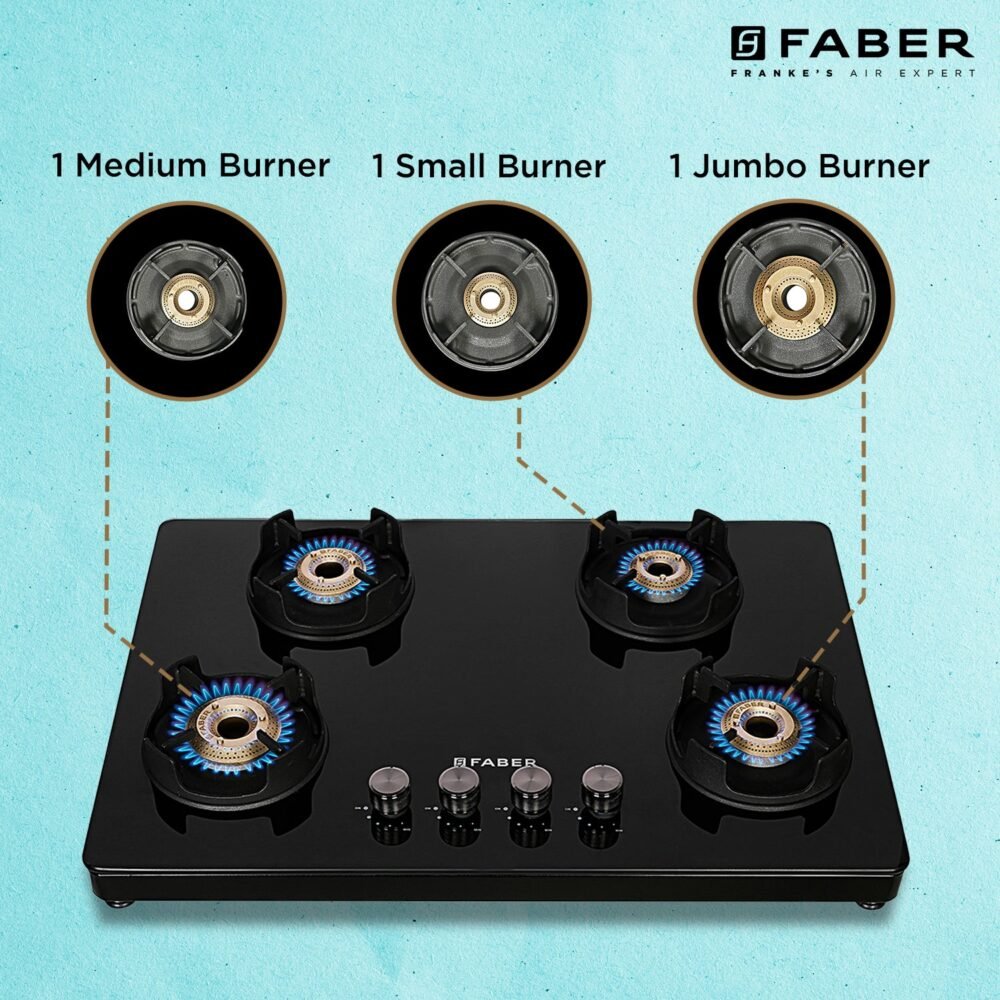 FABER
FRANKE'S AIR EXPERT

1 Medium Burner 1 Small Burner 1 Jumbo Burner

FABER